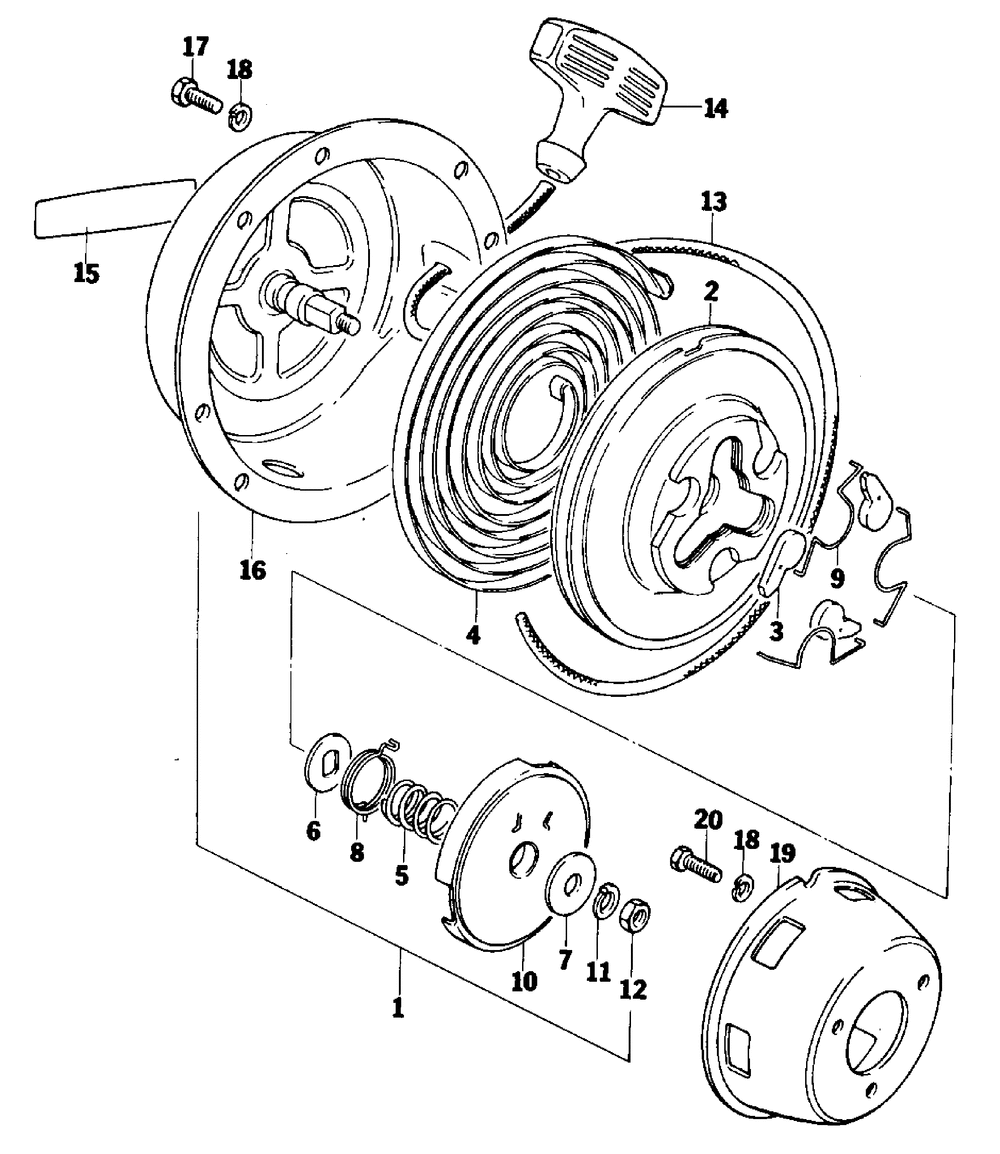 17
18
14
15
13
2
16
4
9
3
6
8
5
20
18
19
10
7
11
12
1